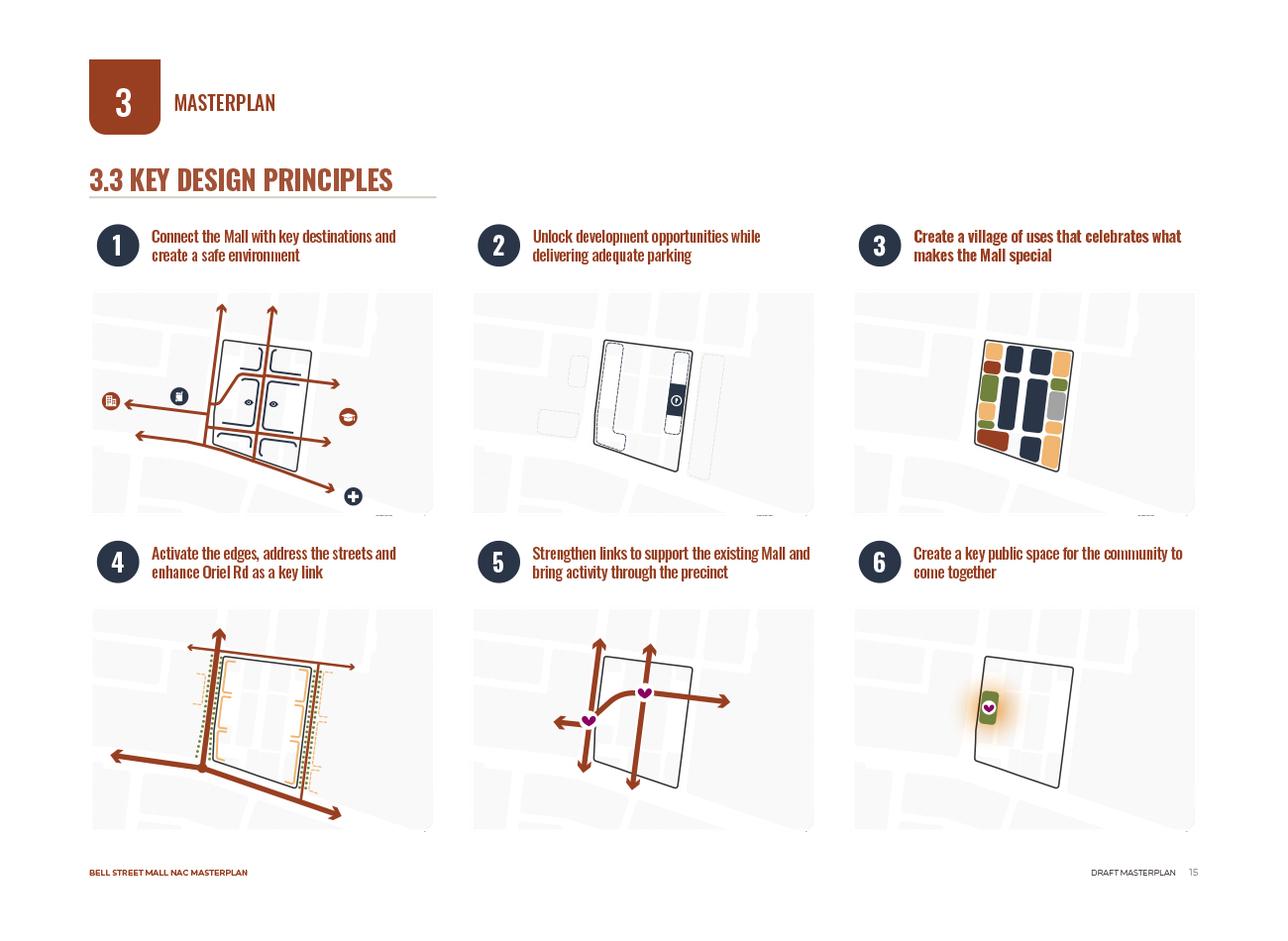 3

MASTERPLAN

3.3 KEY DESIGN PRINCIPLES

1 Connect the Mall with key destinations and create a safe environment

2 Unlock development opportunities while delivering adequate parking

3 Create a village of uses that celebrates what makes the Mall special

4 Activate the edges, address the streets and enhance Oriel Rd as a key link

5 Strengthen links to support the existing Mall and bring activity through the precinct

6 Create a key public space for the community to come together

BELL STREET MALL NAC MASTERPLAN

DRAFT MASTERPLAN 15